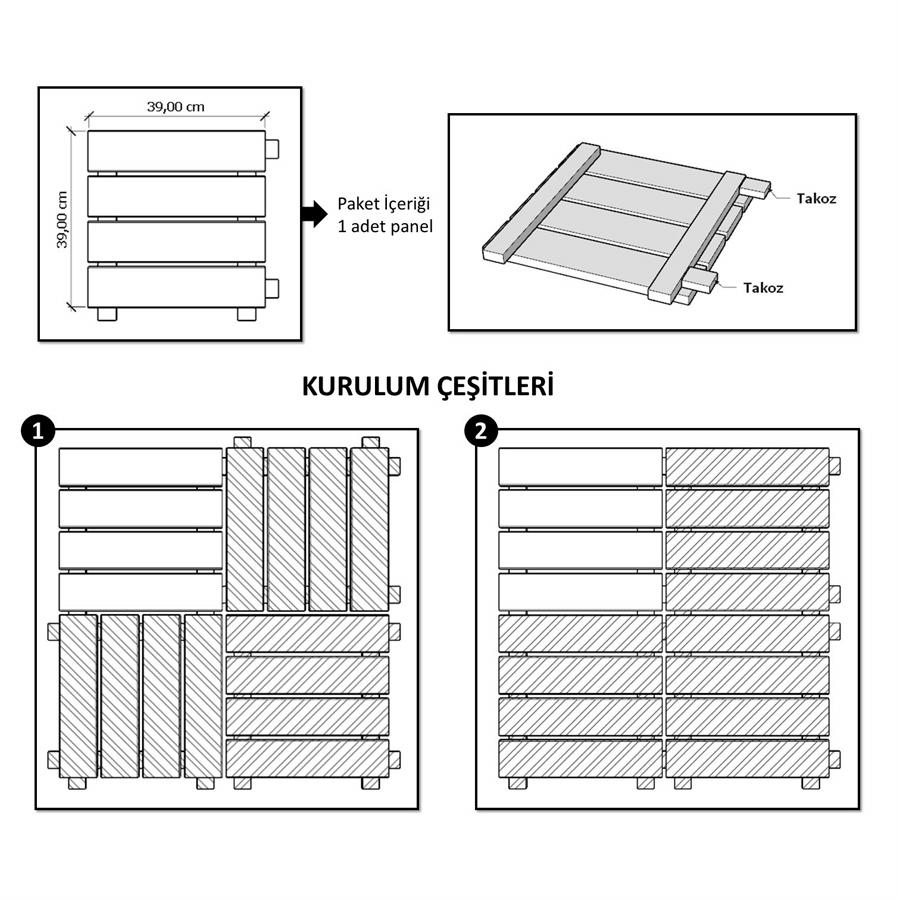 39,00 cm

39,00 cm

Paket İçeriği
1 adet panel

Takoz

Takoz

KURULUM ÇEŞİTLERİ

1

2